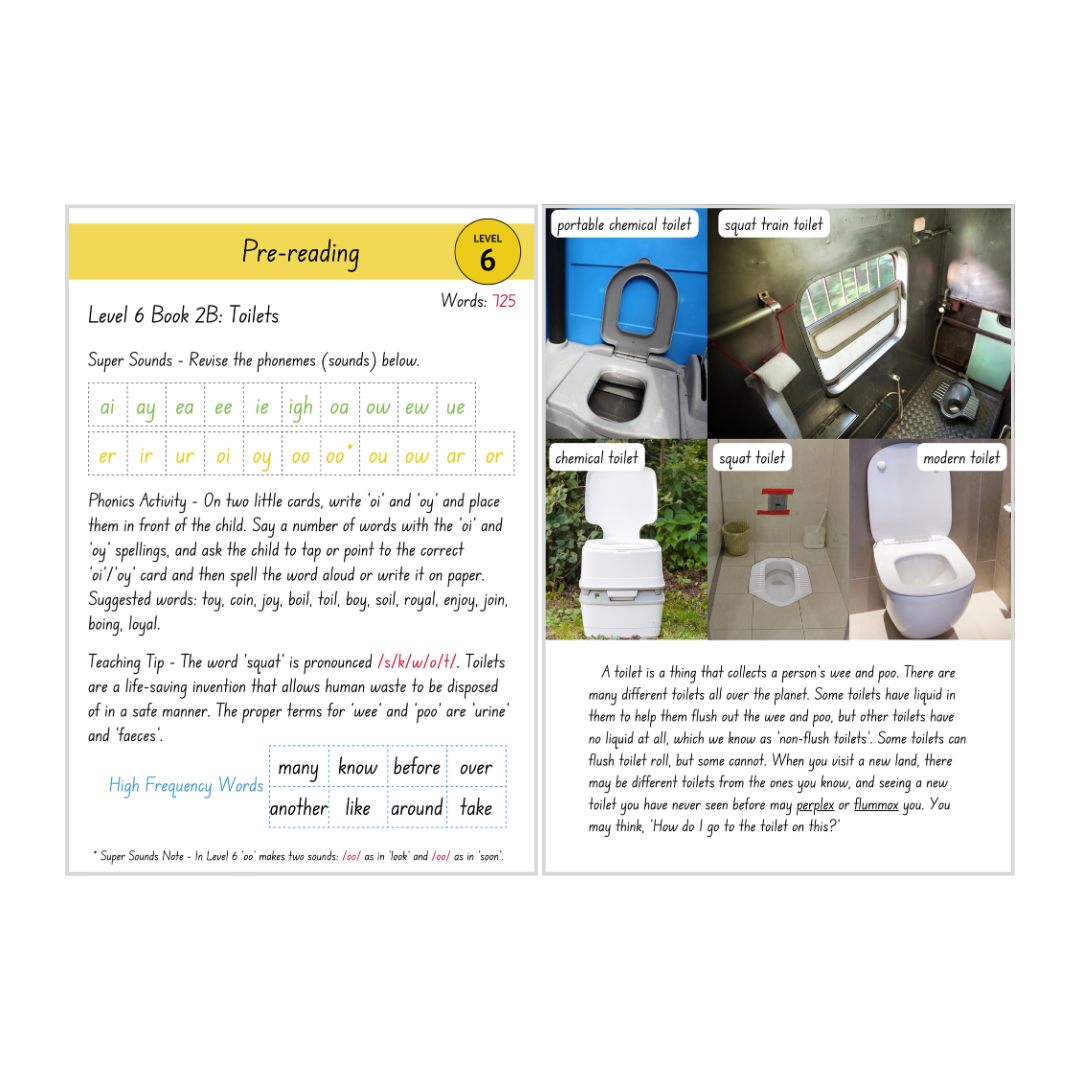 Pre-reading

LEVEL 6

Words: 725

Level 6 Book 2B: Toilets

Super Sounds - Revise the phonemes (sounds) below.

| ai | ay | ea | ee | ie | igh | oa | ow | ew | ue |
|---|---|---|---|---|---|---|---|---|---|

| er | ir | ur | oi | oy | oo | oo* | ou | ow | ar | or |
|---|---|---|---|---|---|---|---|---|---|---|

Phonics Activity - On two little cards, write 'oi' and 'oy' and place them in front of the child. Say a number of words with the 'oi' and 'oy' spellings, and ask the child to tap or point to the correct 'oi'/'oy' card and then spell the word aloud or write it on paper. Suggested words: toy, coin, joy, boil, toil, boy, soil, royal, enjoy, join, boing, loyal.

Teaching Tip - The word 'squat' is pronounced /s/k/w/o/t/. Toilets are a life-saving invention that allows human waste to be disposed of in a safe manner. The proper terms for 'wee' and 'poo' are 'urine' and 'faeces'.

High Frequency Words

| many | know | before | over |
|---|---|---|---|
| another | like | around | take |

* Super Sounds Note - In Level 6 'oo' makes two sounds: /oo/ as in 'look' and /oo/ as in 'soon'.

portable chemical toilet

squat train toilet

chemical toilet

squat toilet

modern toilet

A toilet is a thing that collects a person's wee and poo. There are many different toilets all over the planet. Some toilets have liquid in them to help them flush out the wee and poo, but other toilets have no liquid at all, which we know as 'non-flush toilets'. Some toilets can flush toilet roll, but some cannot. When you visit a new land, there may be different toilets from the ones you know, and seeing a new toilet you have never seen before may perplex or flummox you. You may think, 'How do I go to the toilet on this?'